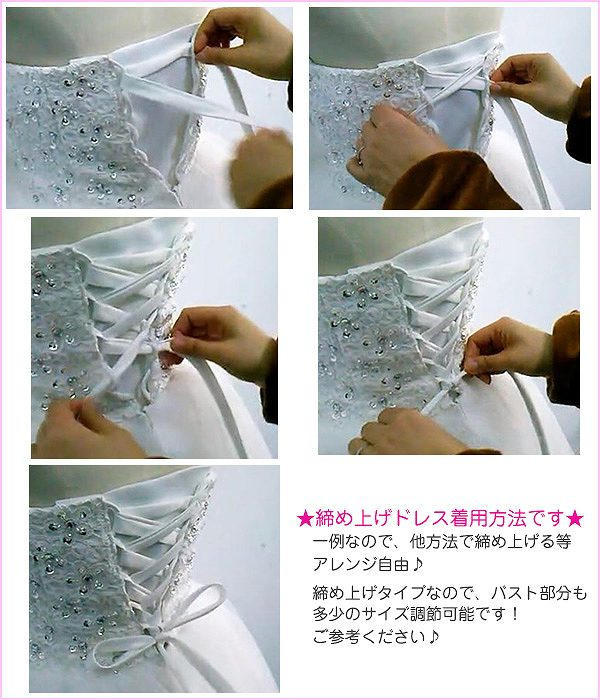 ★締め上げドレス着用方法です★
一例なので、他方法で締め上げる等アレンジ自由♪

締め上げタイプなので、バスト部分も多少のサイズ調節可能です！
ご参考ください♪